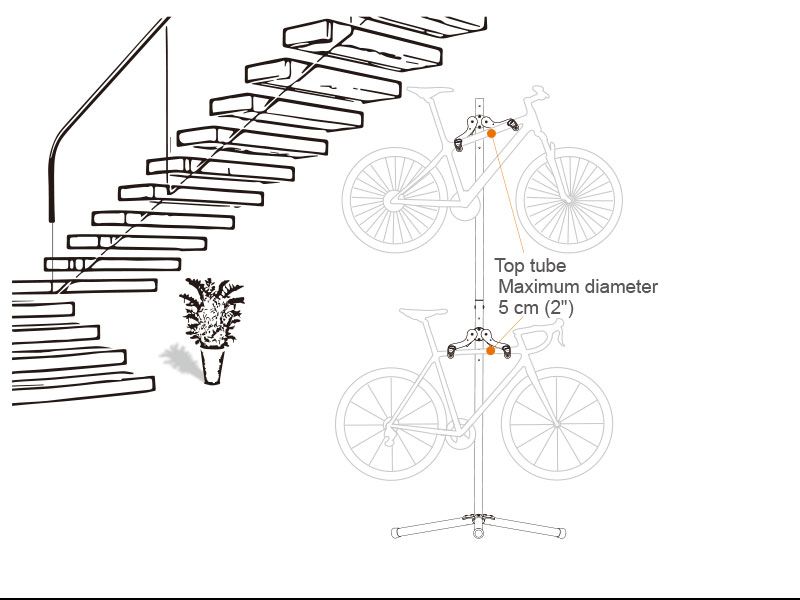 Top tube
Maximum diameter
5 cm (2")